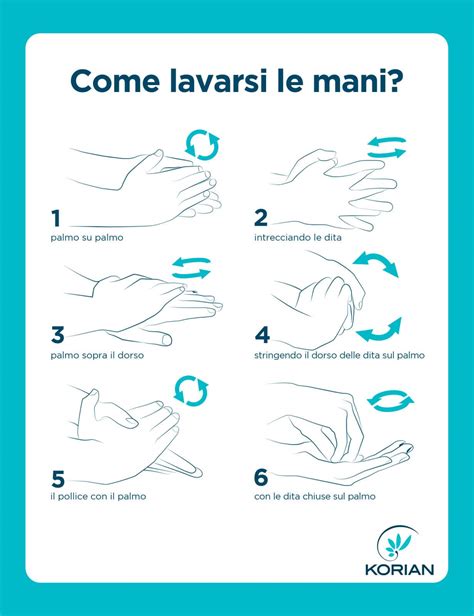 Come lavarsi le mani?

1
palmo su palmo

2
intrecciando le dita

3
palmo sopra il dorso

4
stringendo il dorso delle dita sul palmo

5
il pollice con il palmo

6
con le dita chiuse sul palmo

KORIAN